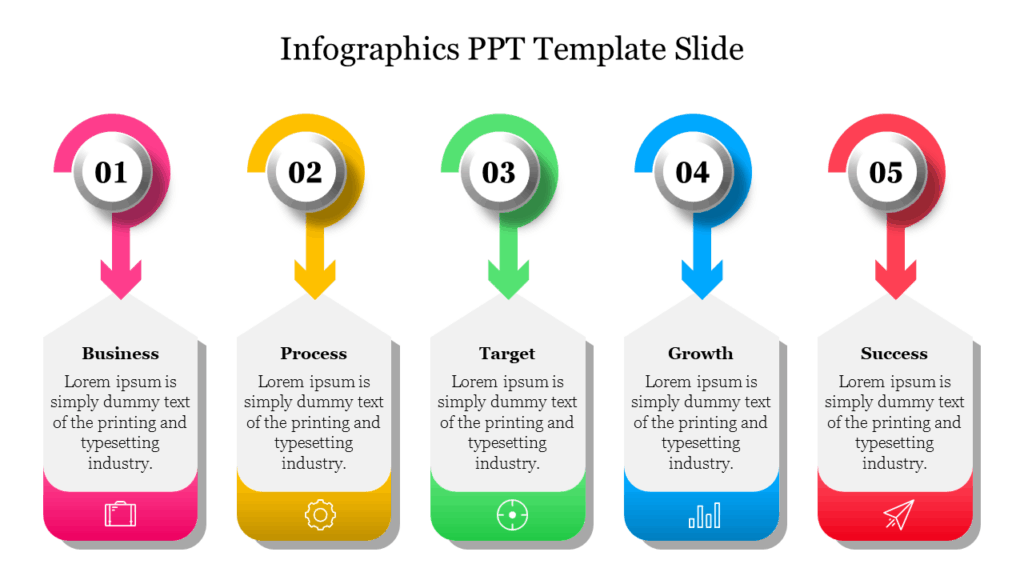 Infographics PPT Template Slide

01

Business

Lorem ipsum is simply dummy text of the printing and typesetting industry.

02

Process

Lorem ipsum is simply dummy text of the printing and typesetting industry.

03

Target

Lorem ipsum is simply dummy text of the printing and typesetting industry.

04

Growth

Lorem ipsum is simply dummy text of the printing and typesetting industry.

05

Success

Lorem ipsum is simply dummy text of the printing and typesetting industry.